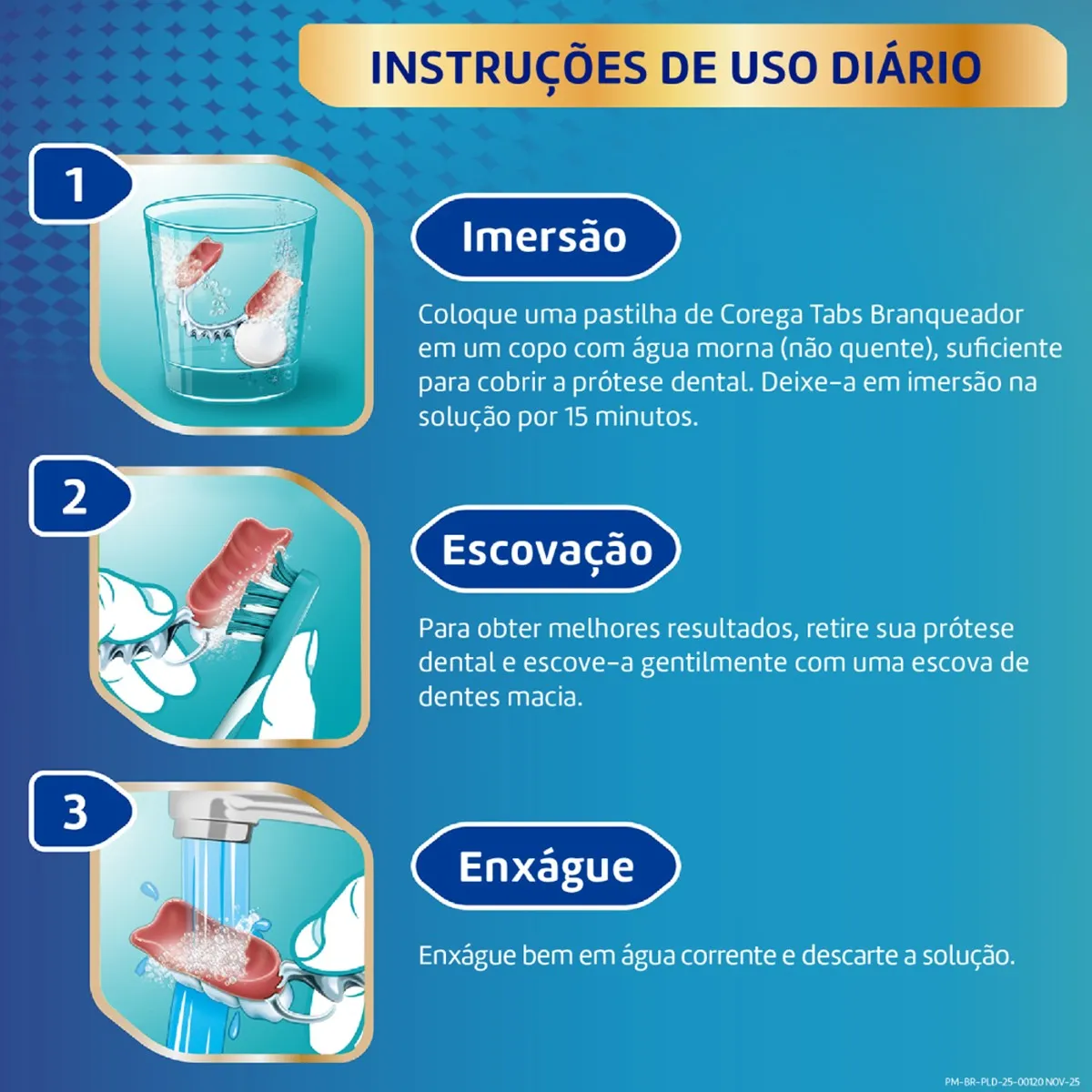 INSTRUÇÕES DE USO DIÁRIO

1

Imersão

Coloque uma pastilha de Corega Tabs Branqueador em um copo com água morna (não quente), suficiente para cobrir a prótese dental. Deixe-a em imersão na solução por 15 minutos.

2

Escovação

Para obter melhores resultados, retire sua prótese dental e escove-a gentilmente com uma escova de dentes macia.

3

Enxágue

Enxágue bem em água corrente e descarte a solução.

PM-BR-PLD-25-00120 NOV-25